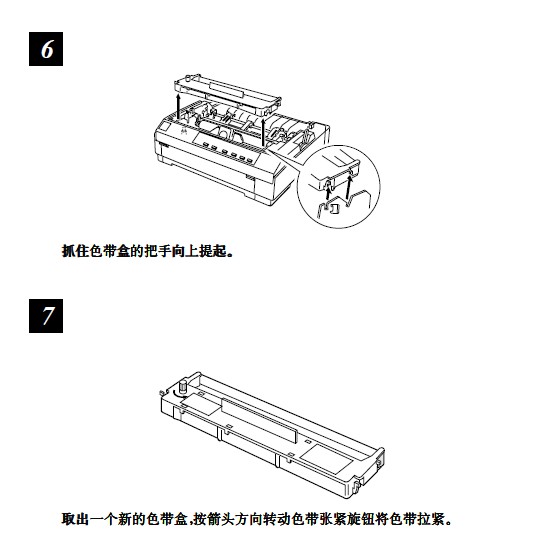 6

抓住色带盒的把手向上提起。

7

取出一个新的色带盒,按箭头方向转动色带张紧旋钮将色带拉紧。